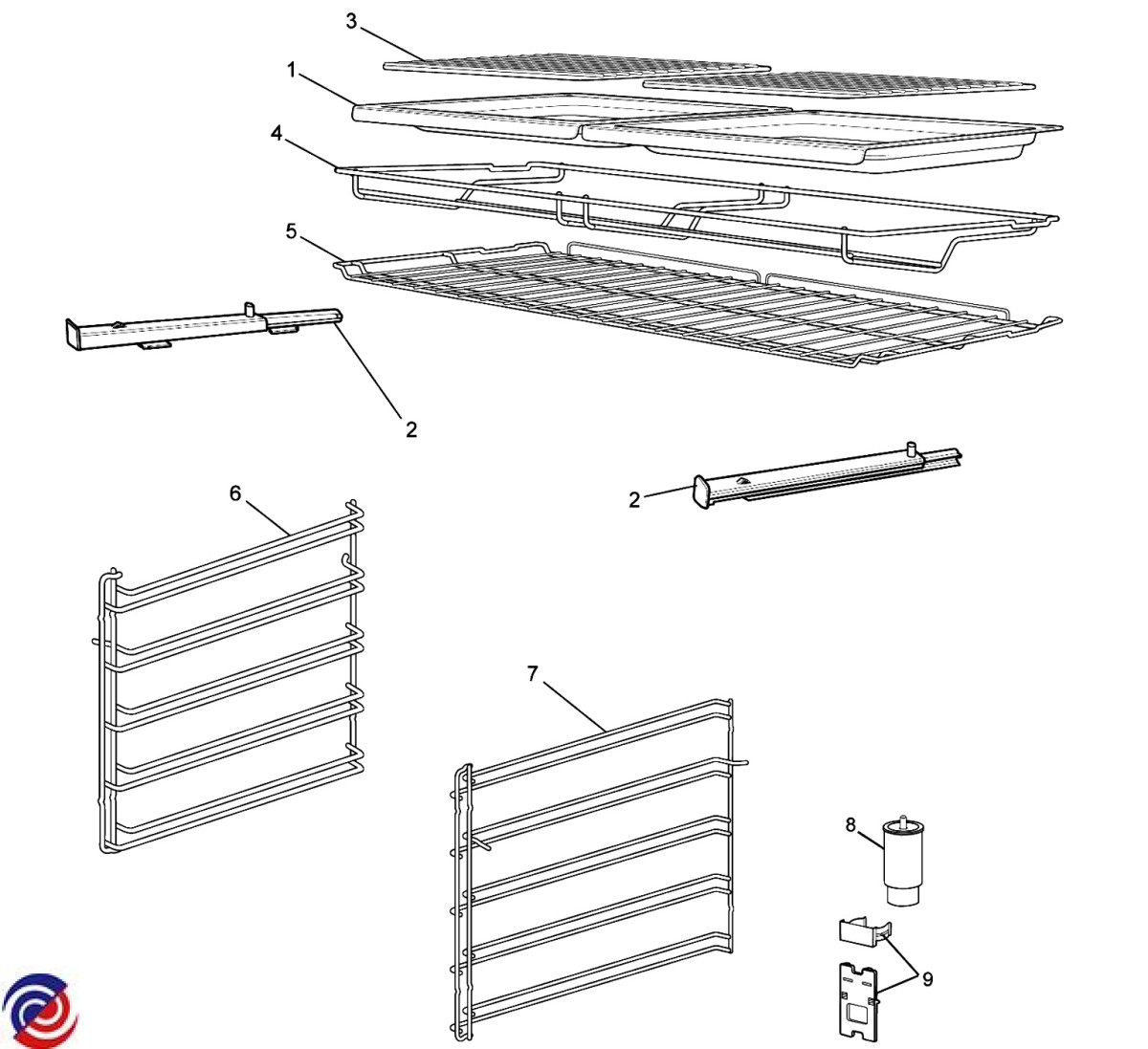 3
1
4
5
2
2
6
7
8
9